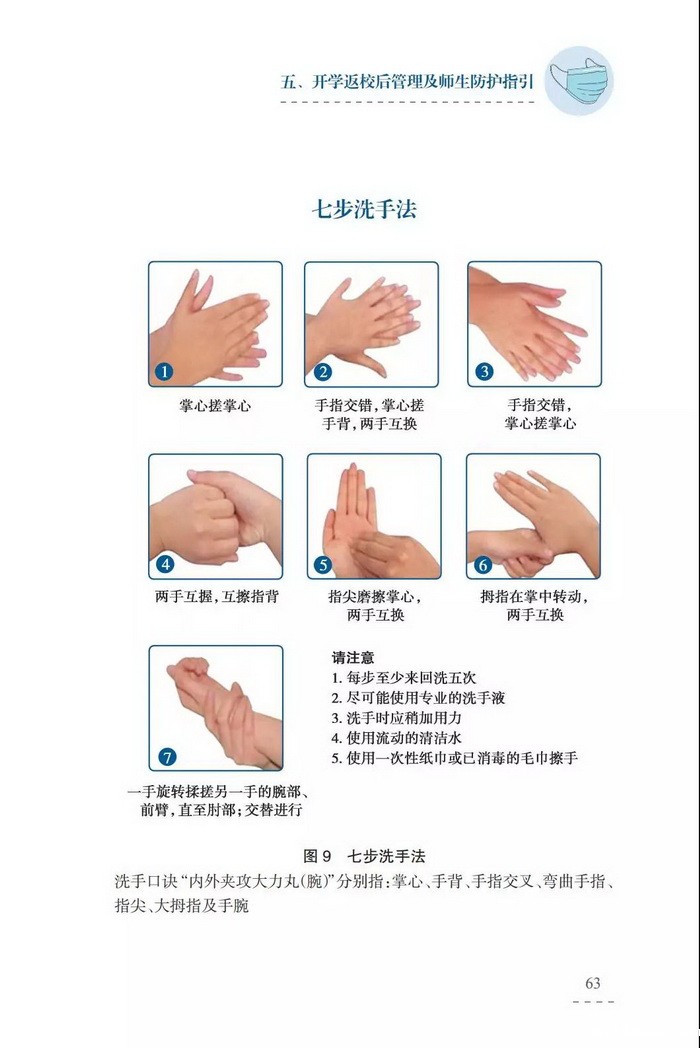 五、开学返校后管理及师生防护指引

七步洗手法

1
掌心搓掌心

2
手指交错，掌心搓手背，两手互换

3
手指交错，掌心搓掌心

4
两手互握，互擦指背

5
指尖磨擦掌心，两手互换

6
拇指在掌中转动，两手互换

7
一手旋转揉搓另一手的腕部、前臂，直至肘部；交替进行

请注意
1. 每步至少来回洗五次
2. 尽可能使用专业的洗手液
3. 洗手时应稍加用力
4. 使用流动的清洁水
5. 使用一次性纸巾或已消毒的毛巾擦手

图 9　七步洗手法

洗手口诀“内外夹攻大力丸(腕)”分别指：掌心、手背、手指交叉、弯曲手指、指尖、大拇指及手腕

63